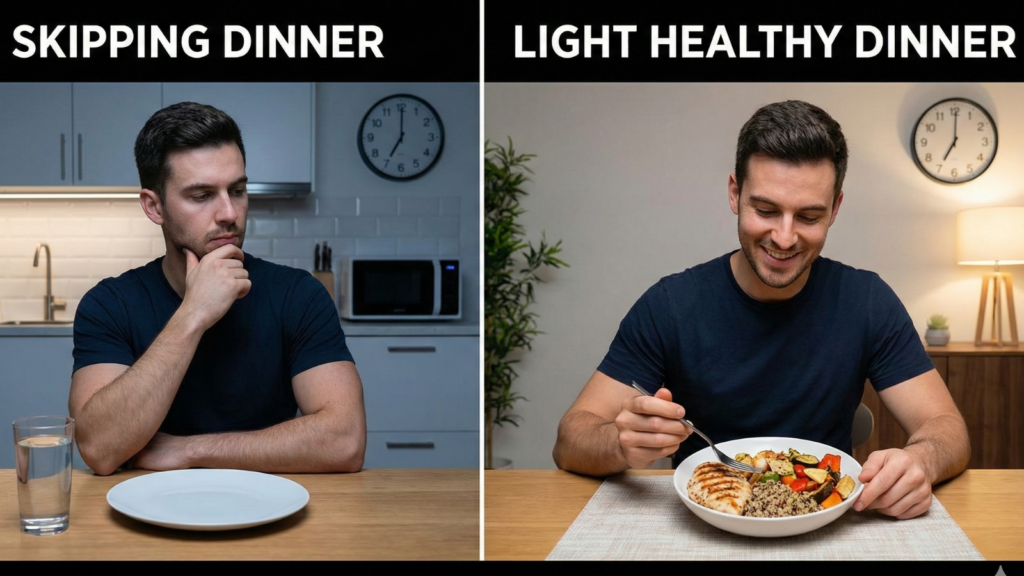 SKIPPING DINNER

LIGHT HEALTHY DINNER